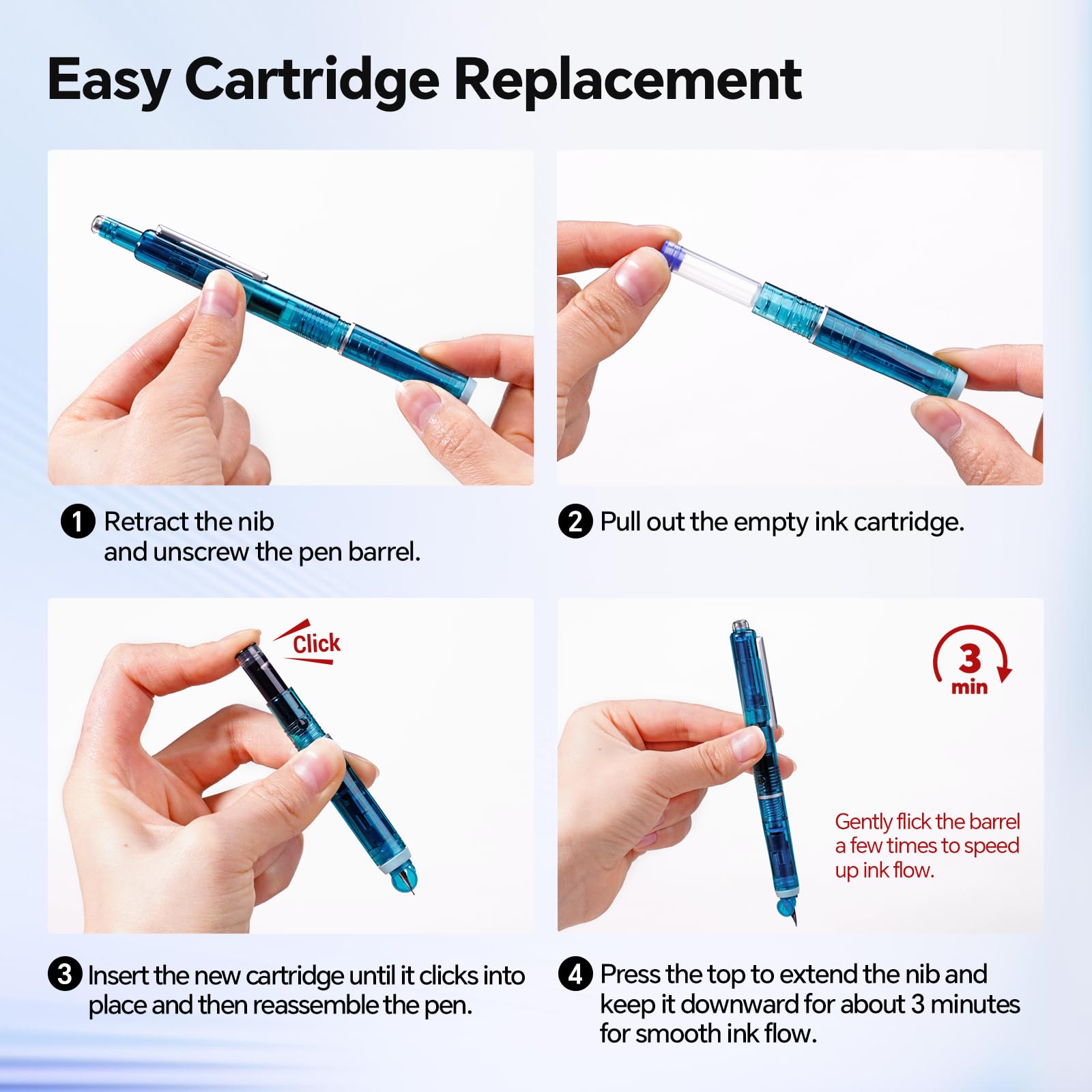 Easy Cartridge Replacement

1 Retract the nib and unscrew the pen barrel.

2 Pull out the empty ink cartridge.

Click

3 Insert the new cartridge until it clicks into place and then reassemble the pen.

3 min

Gently flick the barrel a few times to speed up ink flow.

4 Press the top to extend the nib and keep it downward for about 3 minutes for smooth ink flow.